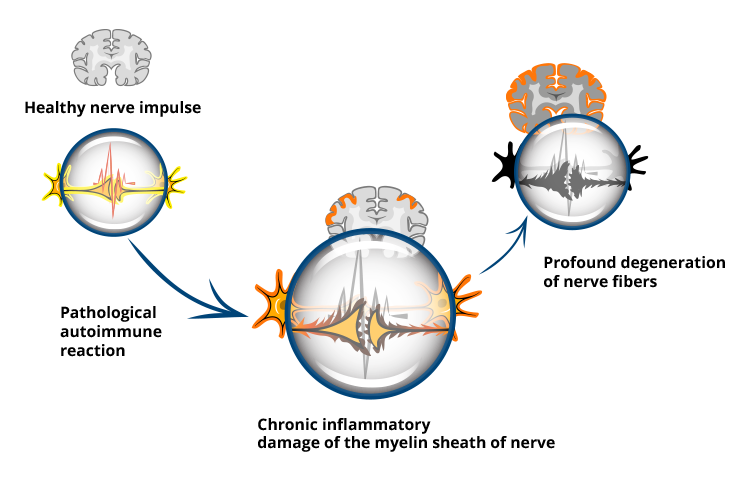 Healthy nerve impulse

Pathological autoimmune reaction

Chronic inflammatory damage of the myelin sheath of nerve

Profound degeneration of nerve fibers